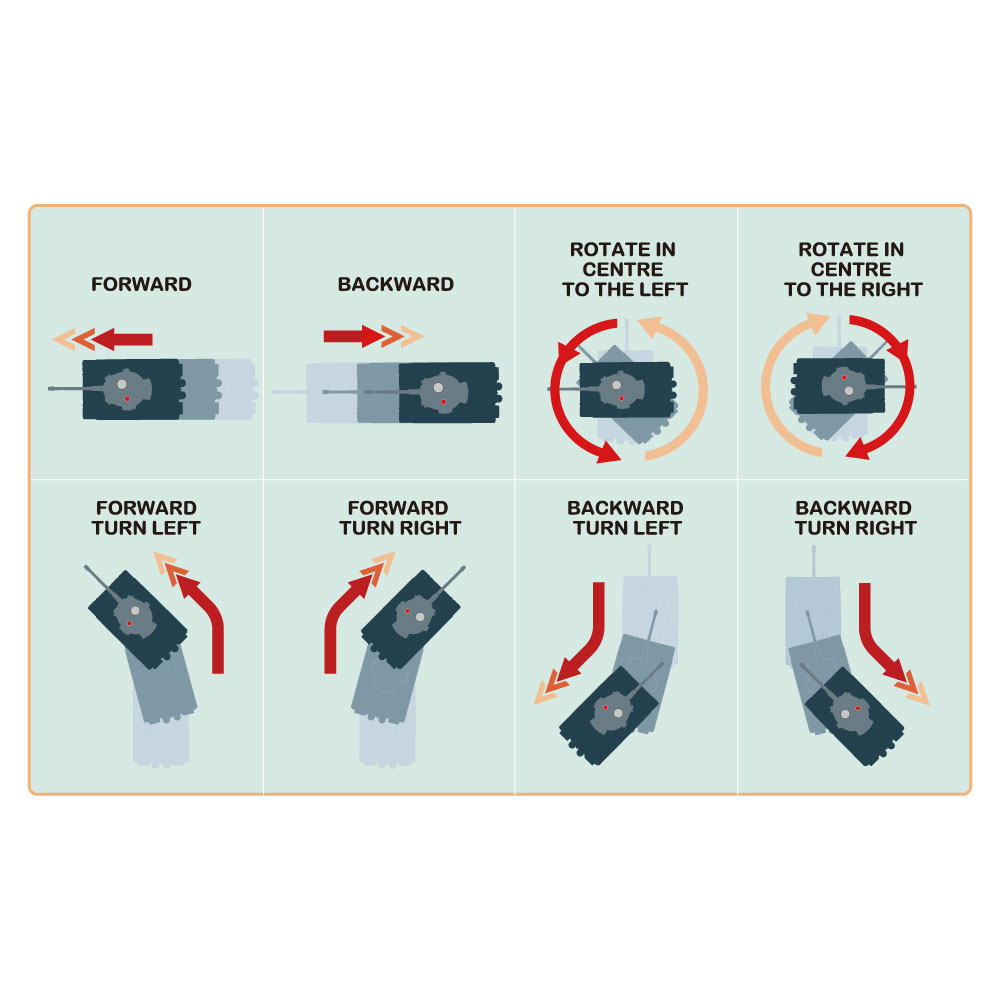 FORWARD

BACKWARD

ROTATE IN CENTRE TO THE LEFT

ROTATE IN CENTRE TO THE RIGHT

FORWARD TURN LEFT

FORWARD TURN RIGHT

BACKWARD TURN LEFT

BACKWARD TURN RIGHT